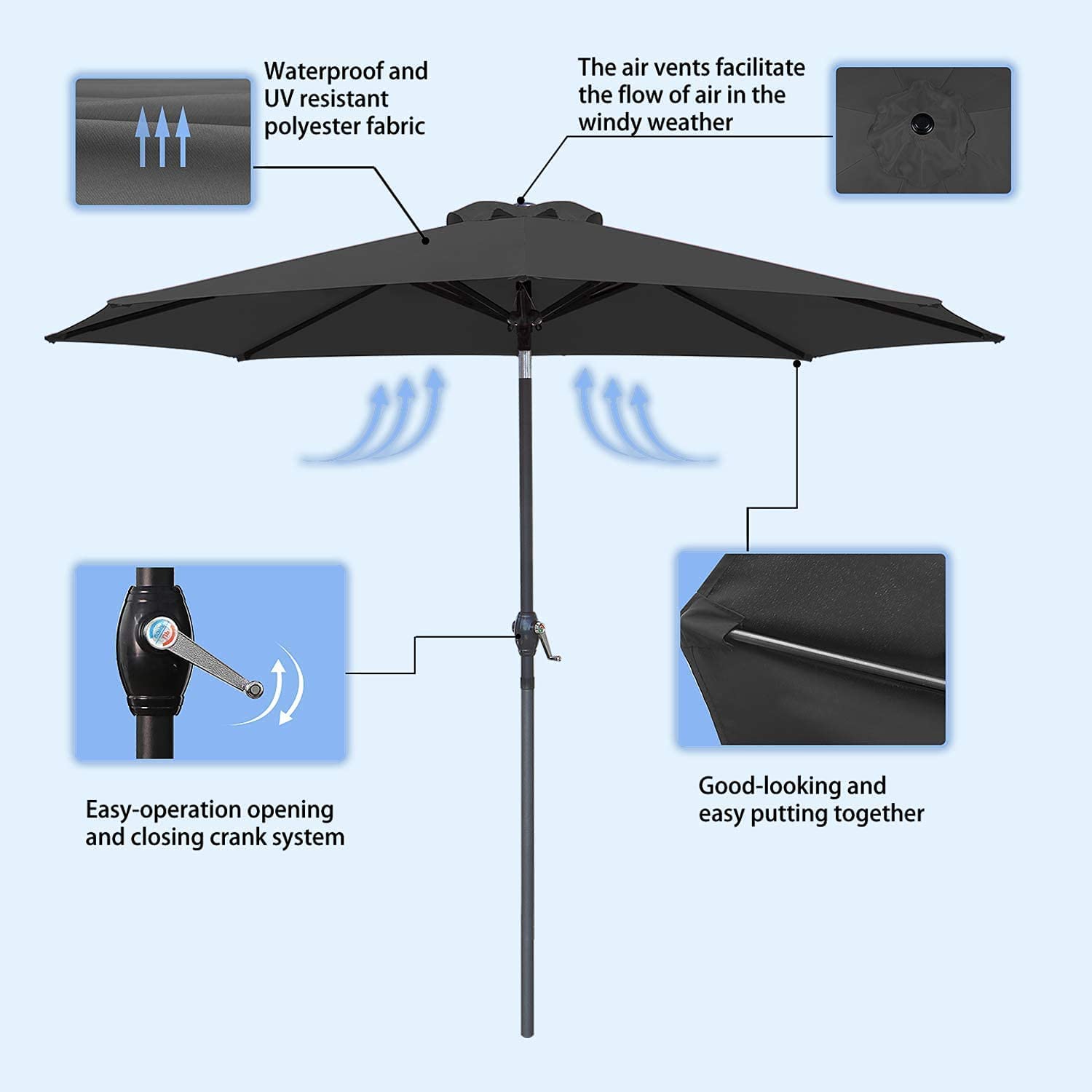 Waterproof and UV resistant polyester fabric

The air vents facilitate the flow of air in the windy weather

Easy-operation opening and closing crank system

Good-looking and easy putting together